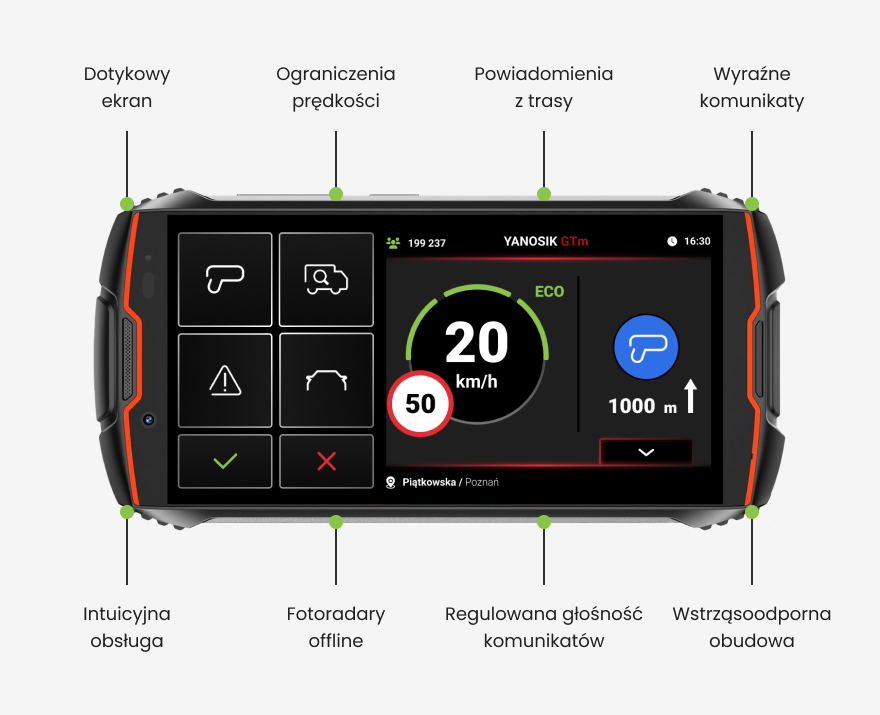 Dotykowy ekran

Ograniczenia prędkości

Powiadomienia z trasy

Wyraźne komunikaty

199 237

YANOSIK GTm

16:30

ECO

20

km/h

50

1000 m

Piątkowska / Poznań

Intuicyjna obsługa

Fotoradary offline

Regulowana głośność komunikatów

Wstrząsoodporna obudowa